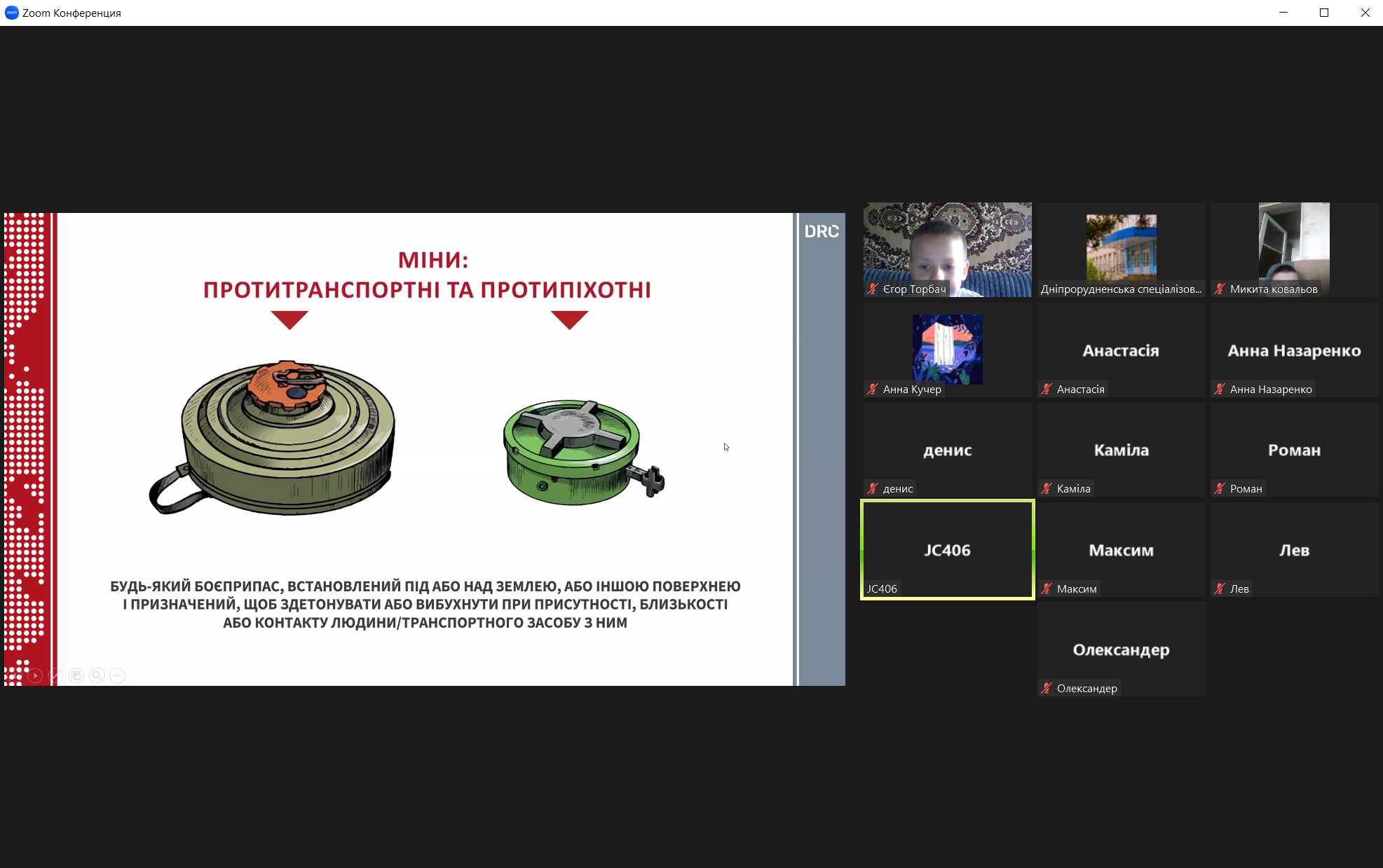 Zoom Конференция

DRC

МІНИ:
ПРОТИТРАНСПОРТНІ ТА ПРОТИПІХОТНІ

БУДЬ-ЯКИЙ БОЄПРИПАС, ВСТАНОВЛЕНИЙ ПІД АБО НАД ЗЕМЛЕЮ, АБО ІНШОЮ ПОВЕРХНЕЮ І ПРИЗНАЧЕНИЙ, ЩОБ ЗДЕТОНУВАТИ АБО ВИБУХНУТИ ПРИ ПРИСУТНОСТІ, БЛИЗЬКОСТІ АБО КОНТАКТУ ЛЮДИНИ/ТРАНСПОРТНОГО ЗАСОБУ З НИМ

Єгор Торбач
Дніпрорудненська спеціалізов...
Микита ковальов
Анна Кучер
Анастасія
Анастасія
Анна Назаренко
Анна Назаренко
денис
денис
Каміла
Каміла
Роман
Роман
JC406
JC406
Максим
Максим
Лев
Лев
Олександер
Олександер